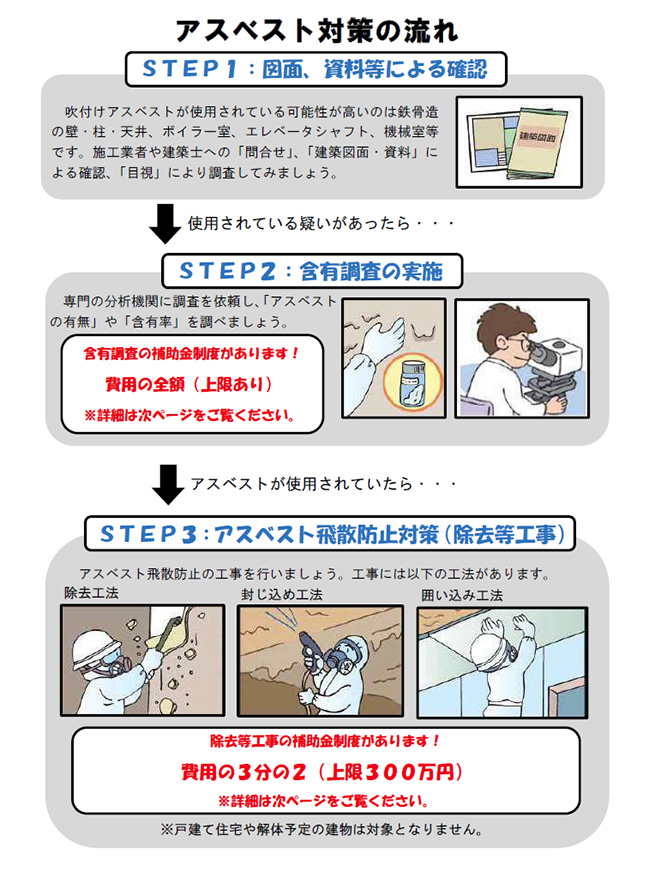 アスベスト対策の流れ

STEP1：図面、資料等による確認

吹付けアスベストが使用されている可能性が高いのは鉄骨造の壁・柱・天井、ボイラー室、エレベータシャフト、機械室等です。施工業者や建築士への「問合せ」、「建築図面・資料」による確認、「目視」により調査してみましょう。

建築図面

使用されている疑いがあったら・・・

STEP2：含有調査の実施

専門の分析機関に調査を依頼し、「アスベストの有無」や「含有率」を調べましょう。

含有調査の補助金制度があります！
費用の全額（上限あり）
※詳細は次ページをご覧ください。

アスベストが使用されていたら・・・

STEP3：アスベスト飛散防止対策（除去等工事）

アスベスト飛散防止の工事を行いましょう。工事には以下の工法があります。

除去工法

封じ込め工法

囲い込み工法

除去等工事の補助金制度があります！
費用の3分の2（上限300万円）
※詳細は次ページをご覧ください。

※戸建て住宅や解体予定の建物は対象となりません。